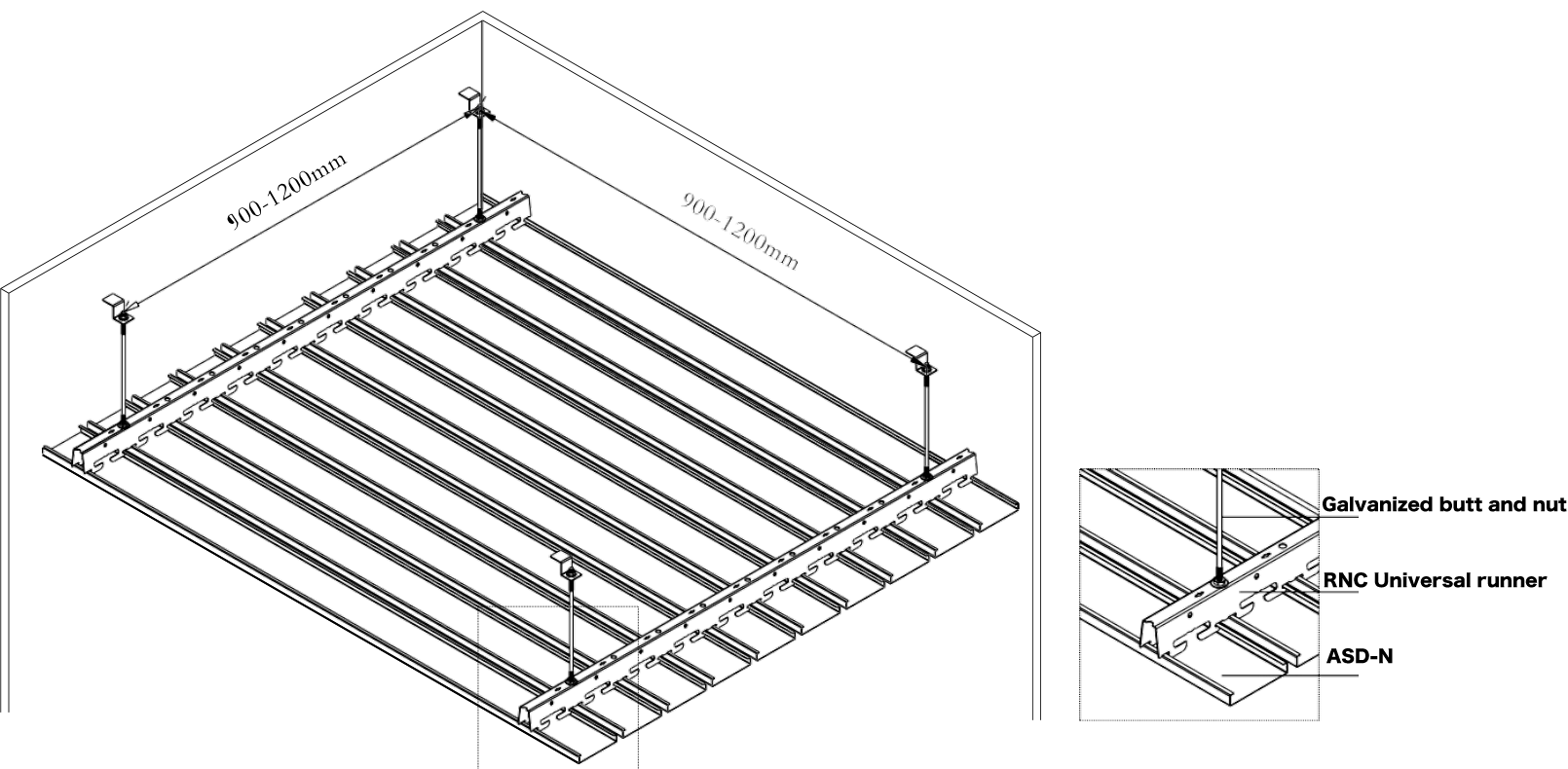 900-1200mm

900-1200mm

Galvanized butt and nut

RNC Universal runner

ASD-N