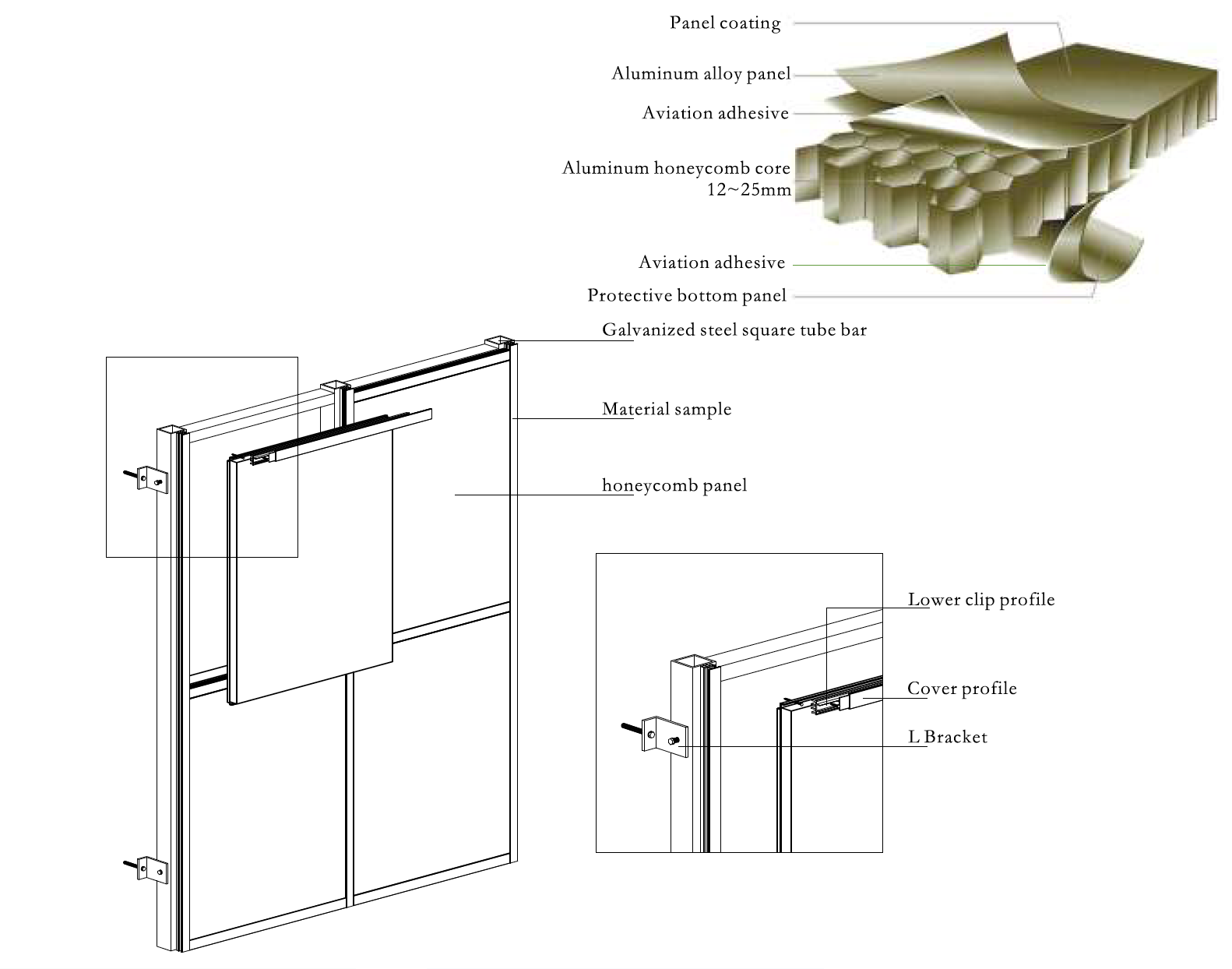 Panel coating

Aluminum alloy panel

Aviation adhesive

Aluminum honeycomb core
12~25mm

Aviation adhesive

Protective bottom panel

Galvanized steel square tube bar

Material sample

honeycomb panel

Lower clip profile

Cover profile

L Bracket