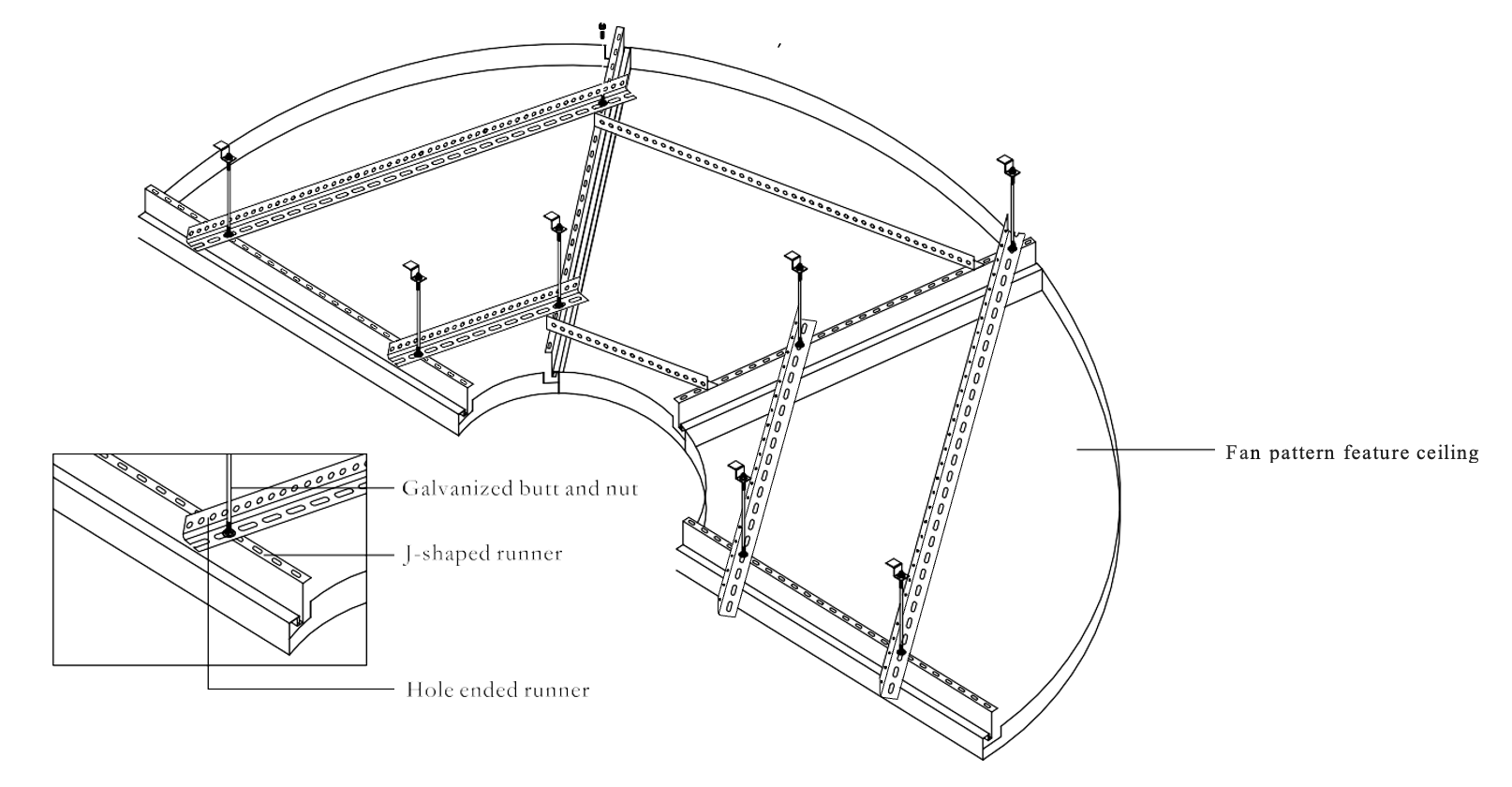 Galvanized butt and nut
J-shaped runner
Hole ended runner
Fan pattern feature ceiling