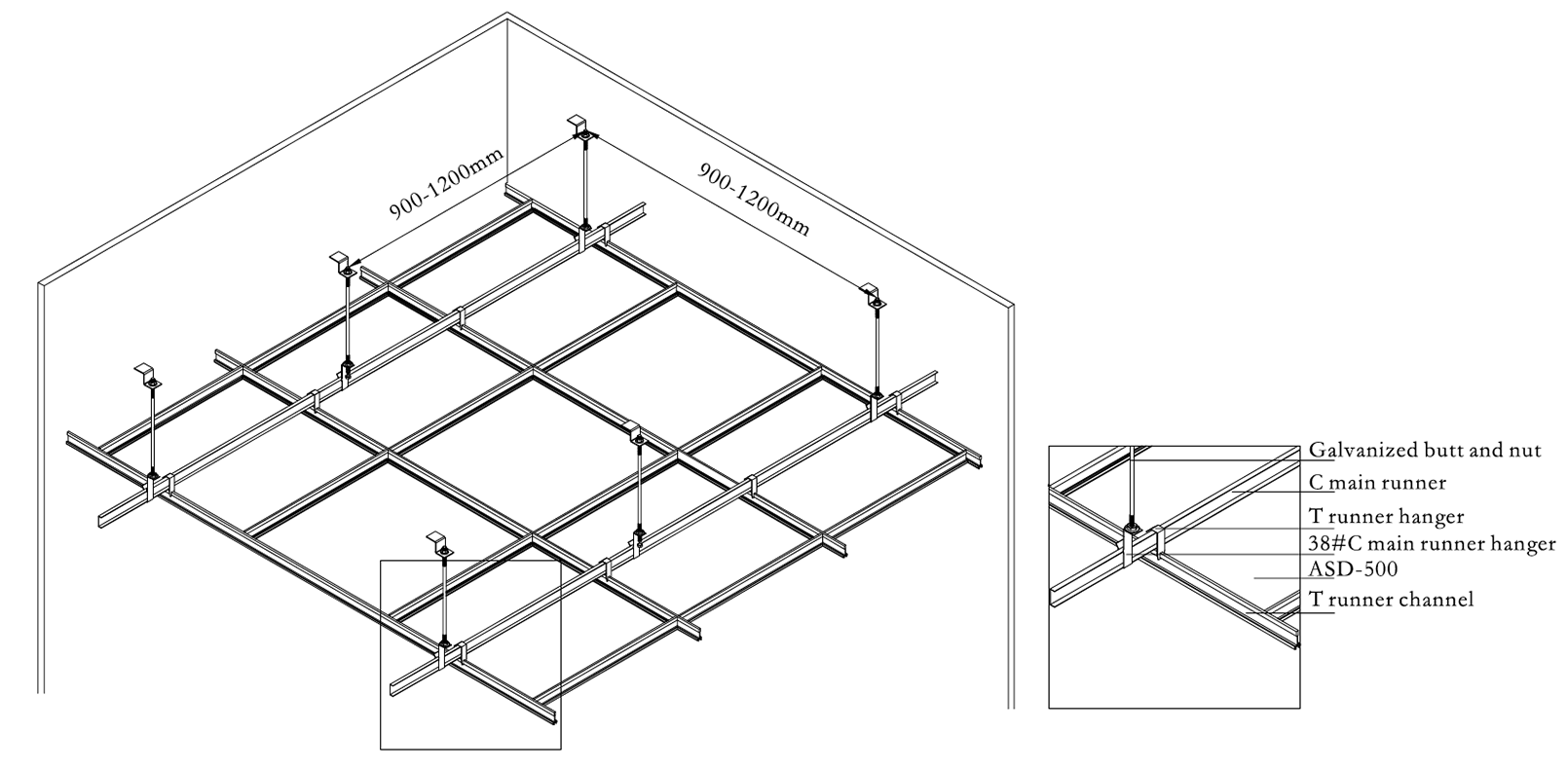 900-1200mm
900-1200mm

Galvanized butt and nut
C main runner
T runner hanger
38#C main runner hanger
ASD-500
T runner channel