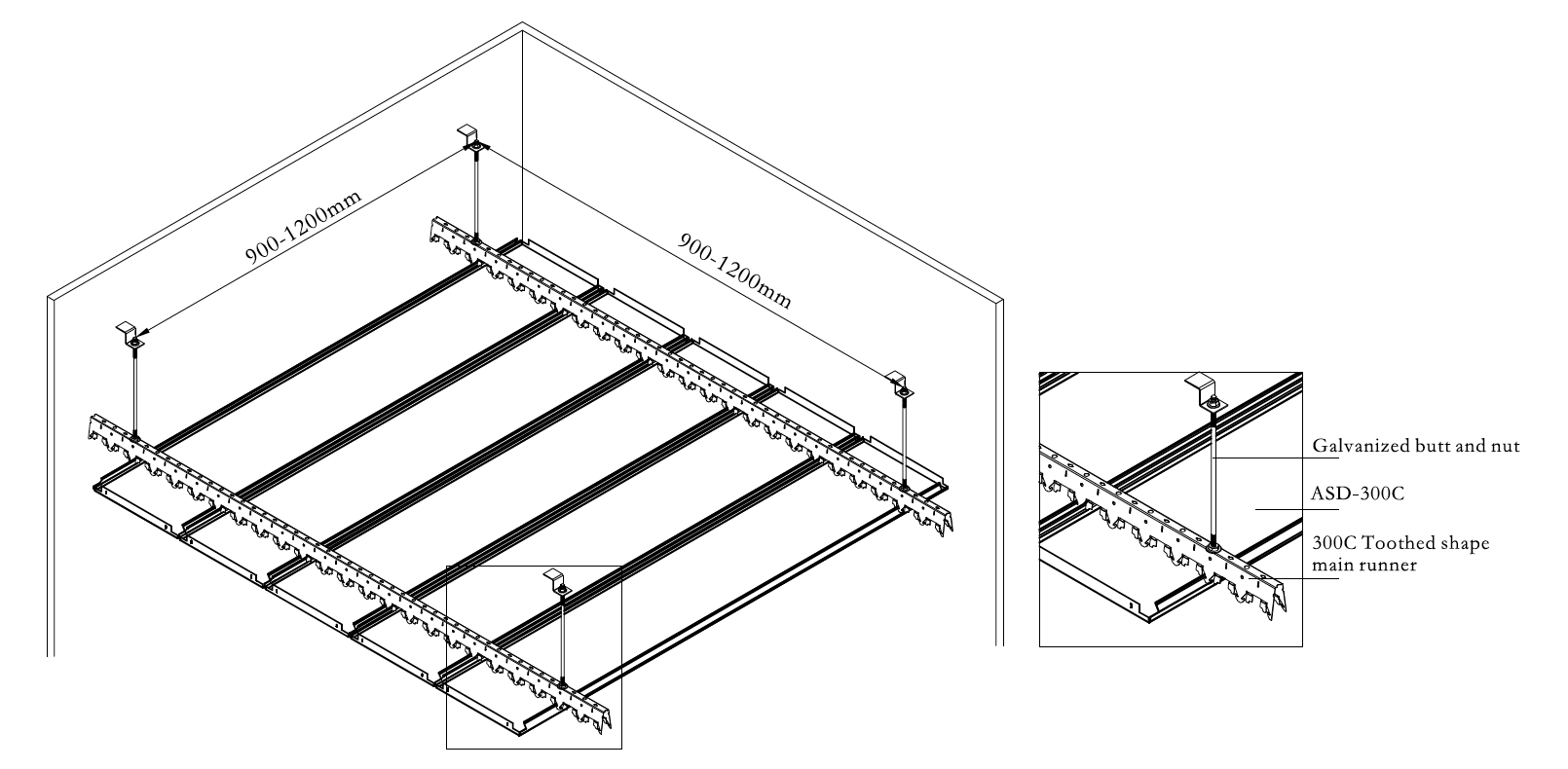 900-1200mm

900-1200mm

Galvanized butt and nut

ASD-300C

300C Toothed shape main runner