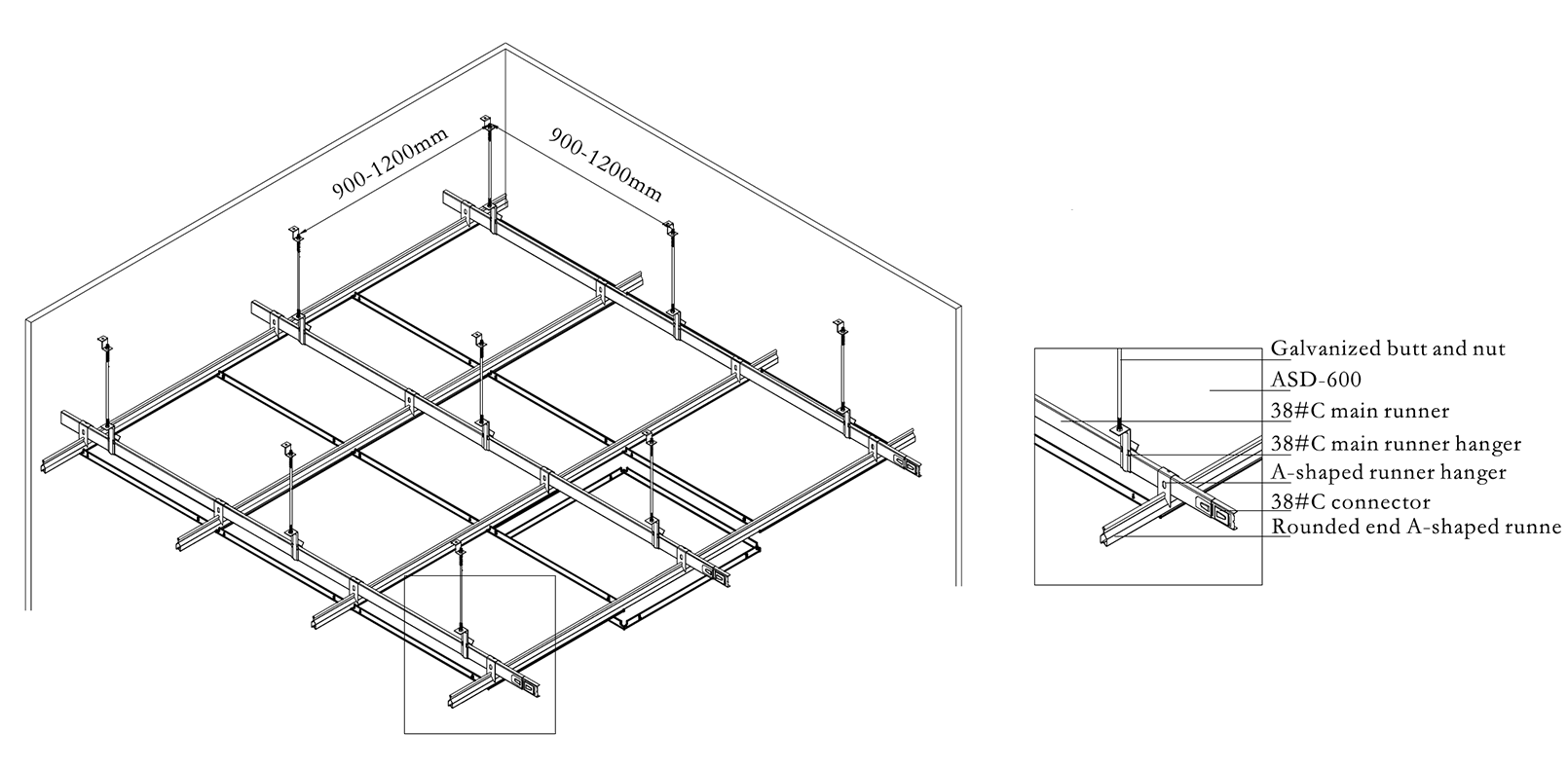 900-1200mm

900-1200mm

Galvanized butt and nut

ASD-600

38#C main runner

38#C main runner hanger

A-shaped runner hanger

38#C connector

Rounded end A-shaped runne